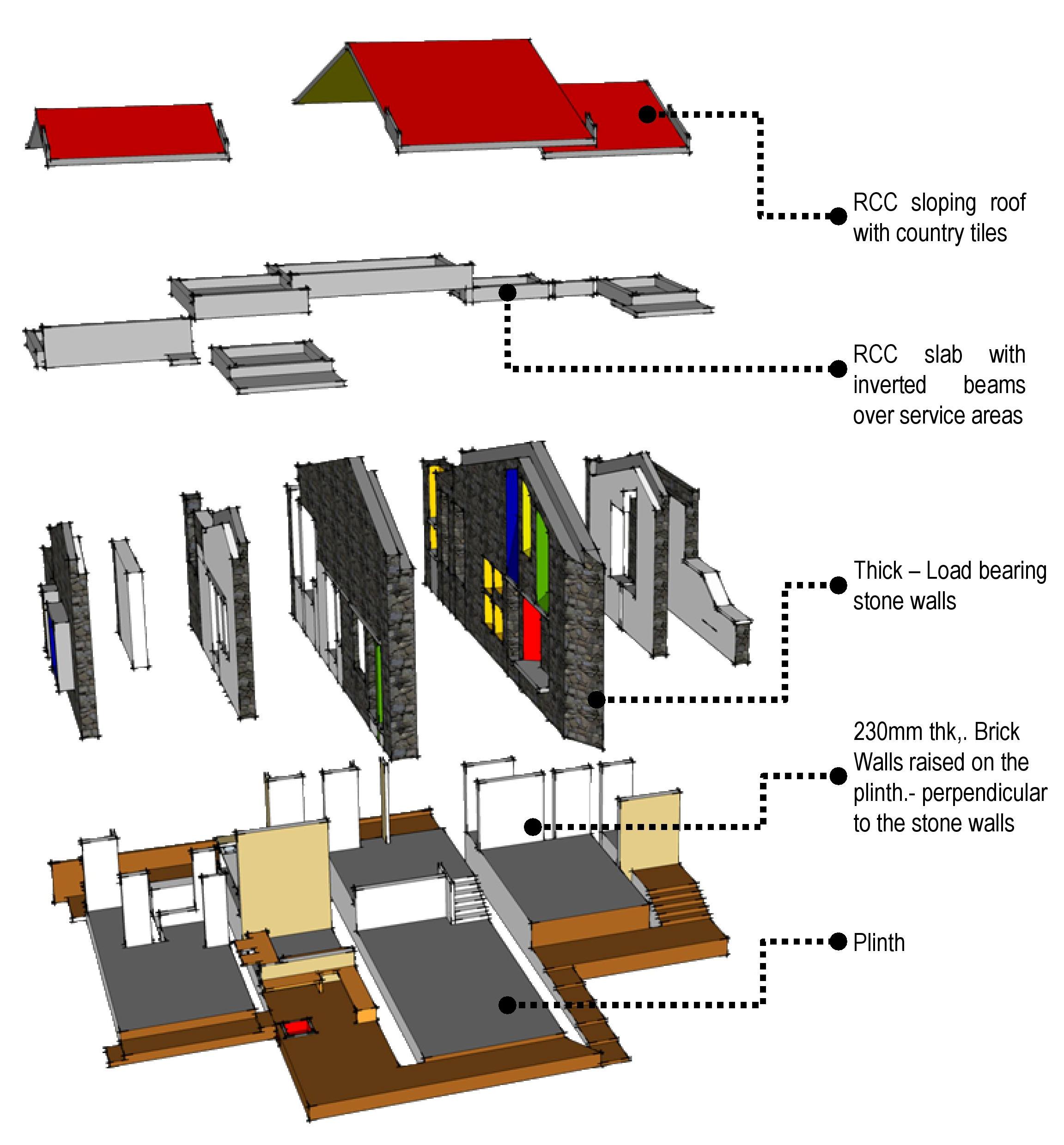 RCC sloping roof with country tiles

RCC slab with inverted beams over service areas

Thick – Load bearing stone walls

230mm thk,. Brick Walls raised on the plinth.- perpendicular to the stone walls

Plinth